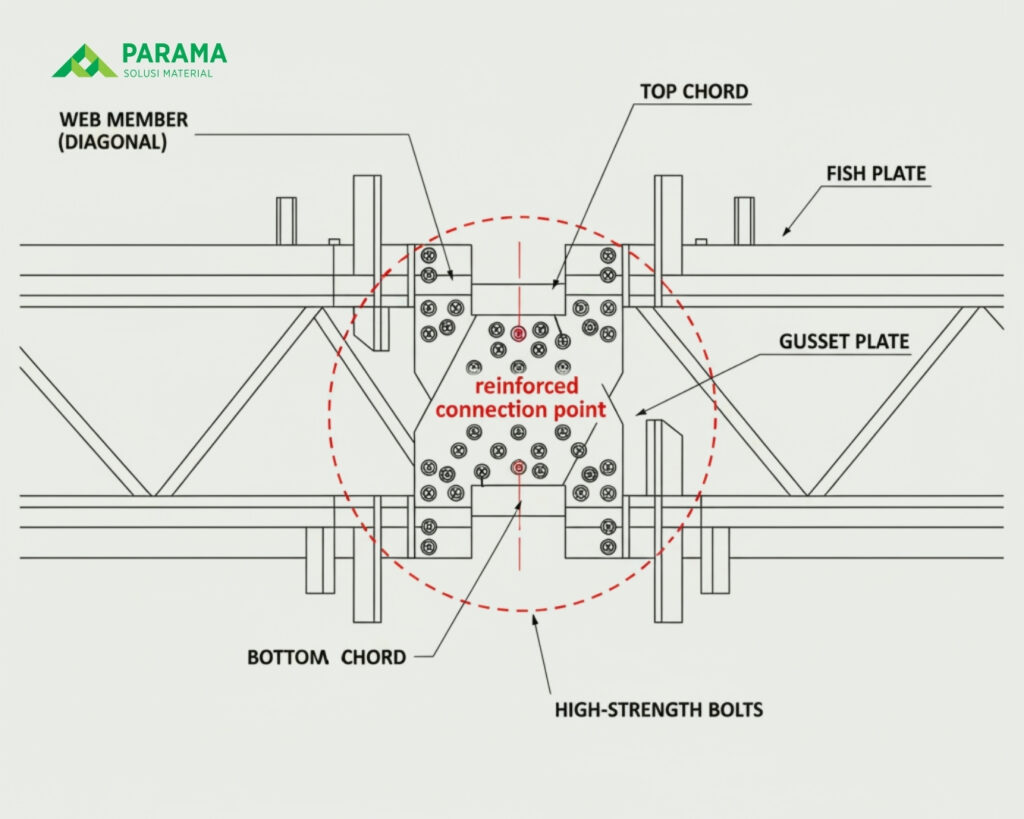 PARAMA
SOLUSI MATERIAL

WEB MEMBER
(DIAGONAL)

TOP CHORD

FISH PLATE

GUSSET PLATE

reinforced
connection point

BOTTOM CHORD

HIGH-STRENGTH BOLTS