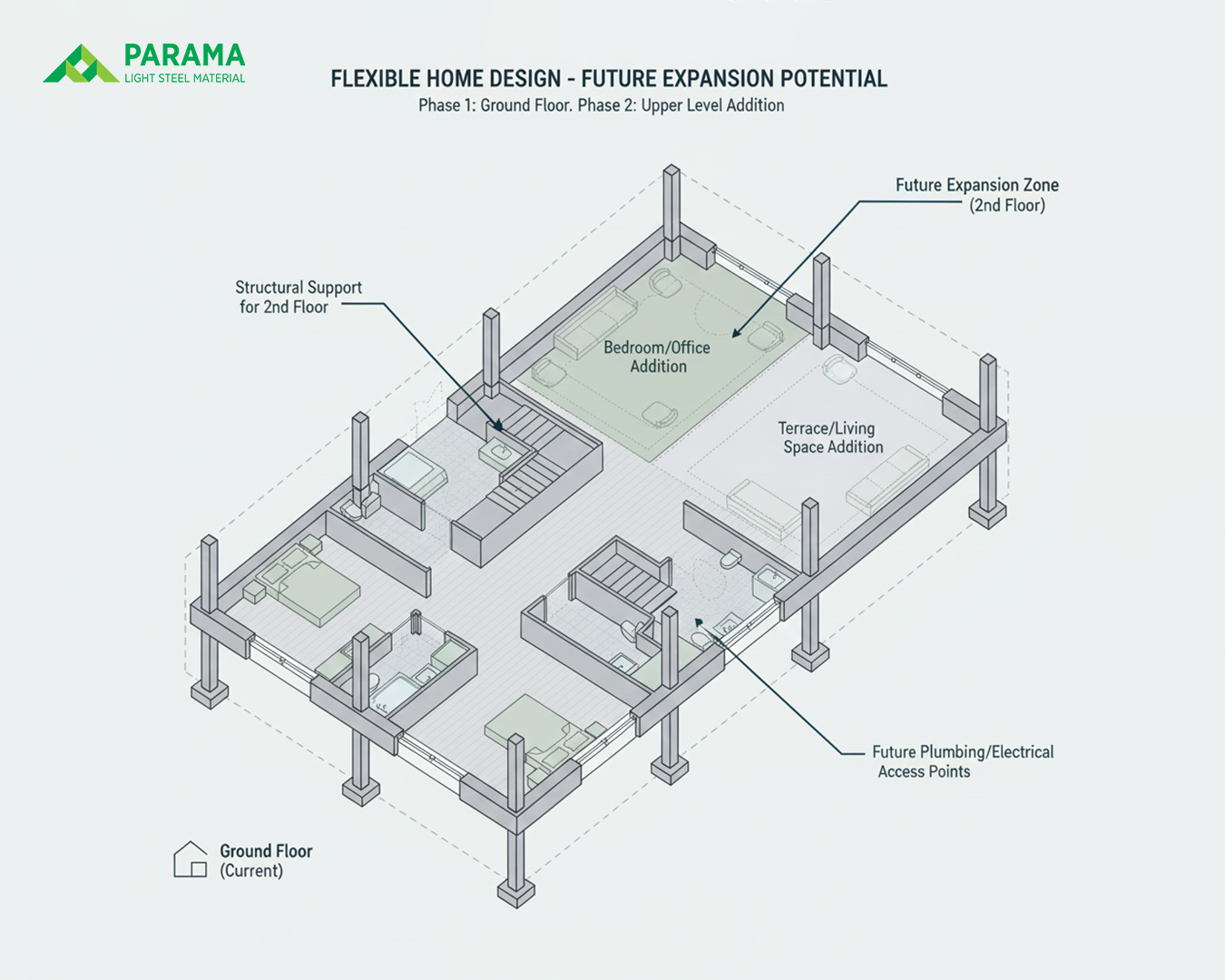 PARAMA
LIGHT STEEL MATERIAL

FLEXIBLE HOME DESIGN - FUTURE EXPANSION POTENTIAL
Phase 1: Ground Floor. Phase 2: Upper Level Addition

Future Expansion Zone
(2nd Floor)

Structural Support
for 2nd Floor

Bedroom/Office
Addition

Terrace/Living
Space Addition

Future Plumbing/Electrical
Access Points

Ground Floor
(Current)