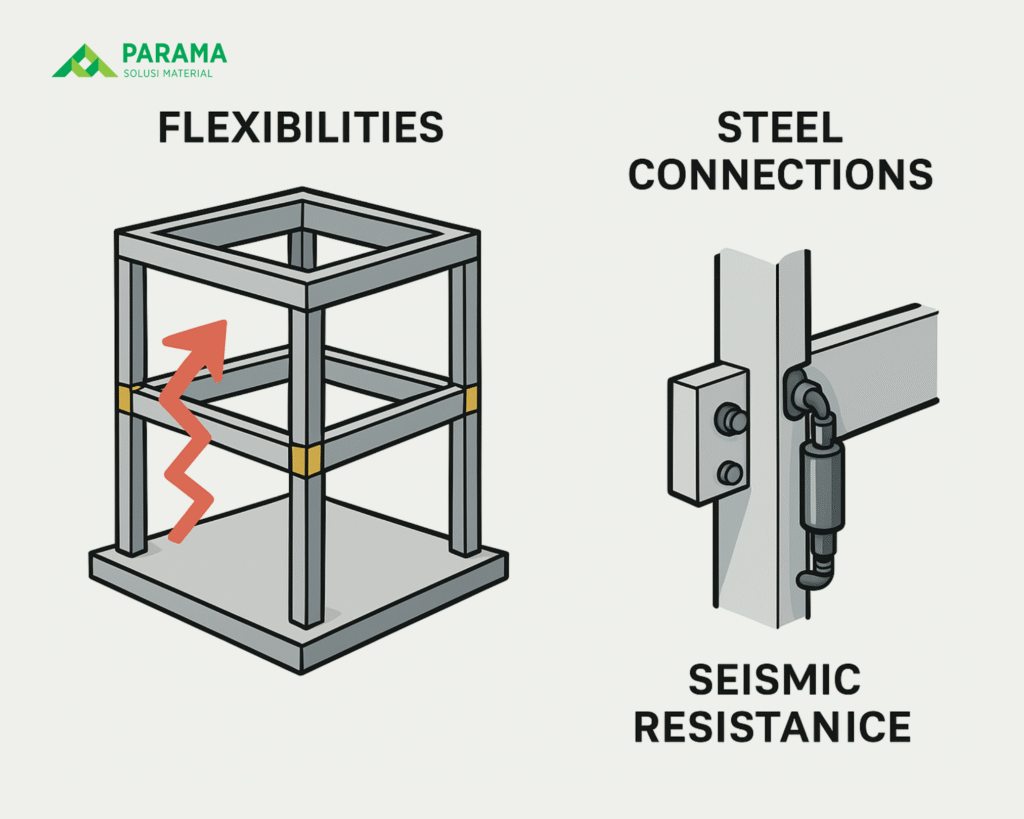 PARAMA
SOLUSI MATERIAL

FLEXIBILITIES

STEEL CONNECTIONS

SEISMIC RESISTANICE